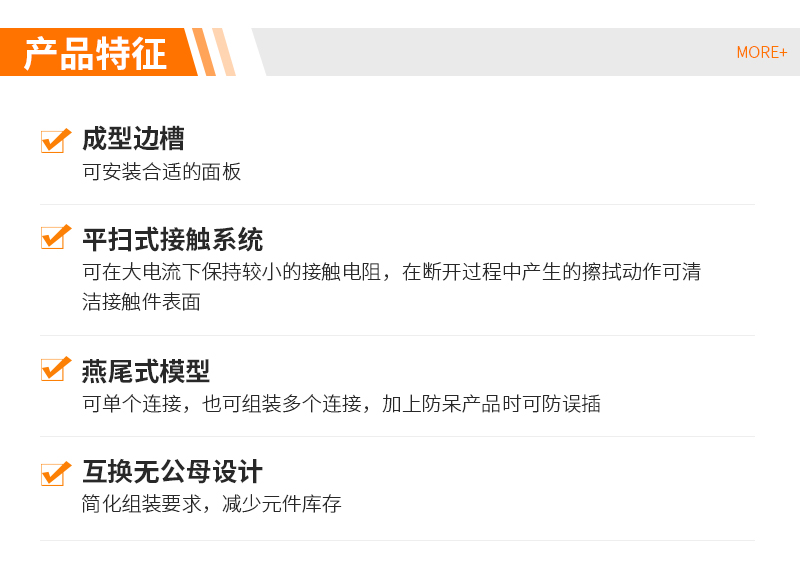 产品特征

MORE+

成型边槽
可安装合适的面板

平扫式接触系统
可在大电流下保持较小的接触电阻，在断开过程中产生的擦拭动作可清洁接触件表面

燕尾式模型
可单个连接，也可组装多个连接，加上防呆产品时可防误插

互换无公母设计
简化组装要求，减少元件库存